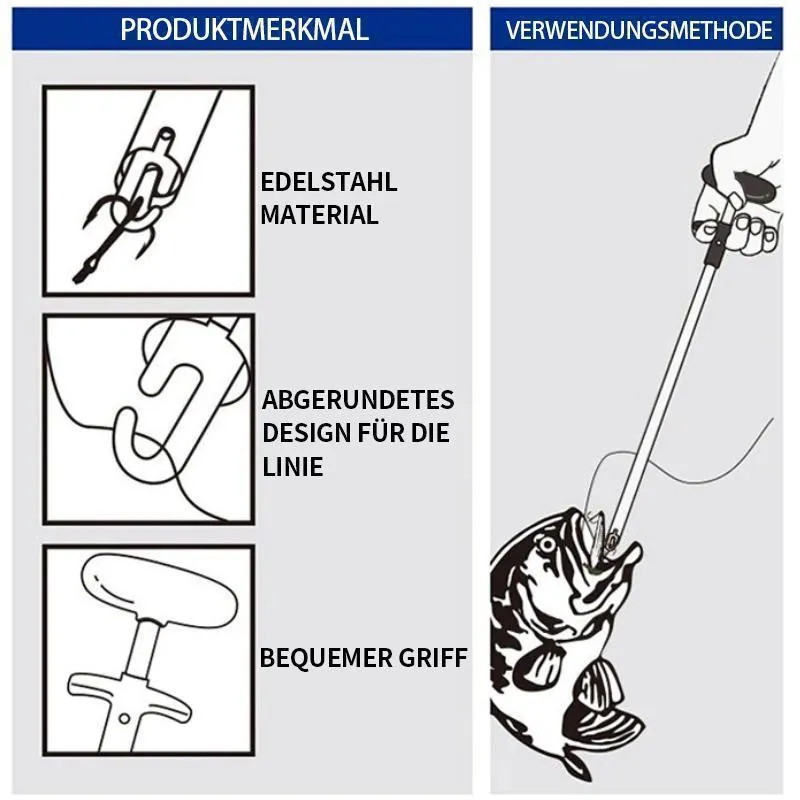 PRODUKTMERKMAL

EDELSTAHL MATERIAL

ABGERUNDETES DESIGN FÜR DIE LINIE

BEQUEMER GRIFF

VERWENDUNGSMETHODE